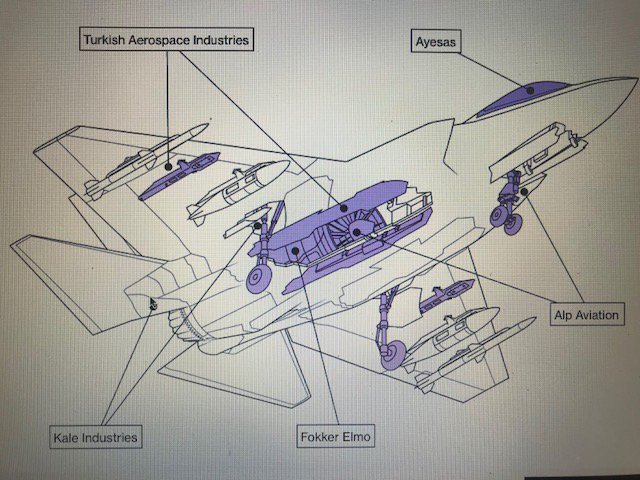 Turkish Aerospace Industries

Ayesas

Alp Aviation

Kale Industries

Fokker Elmo